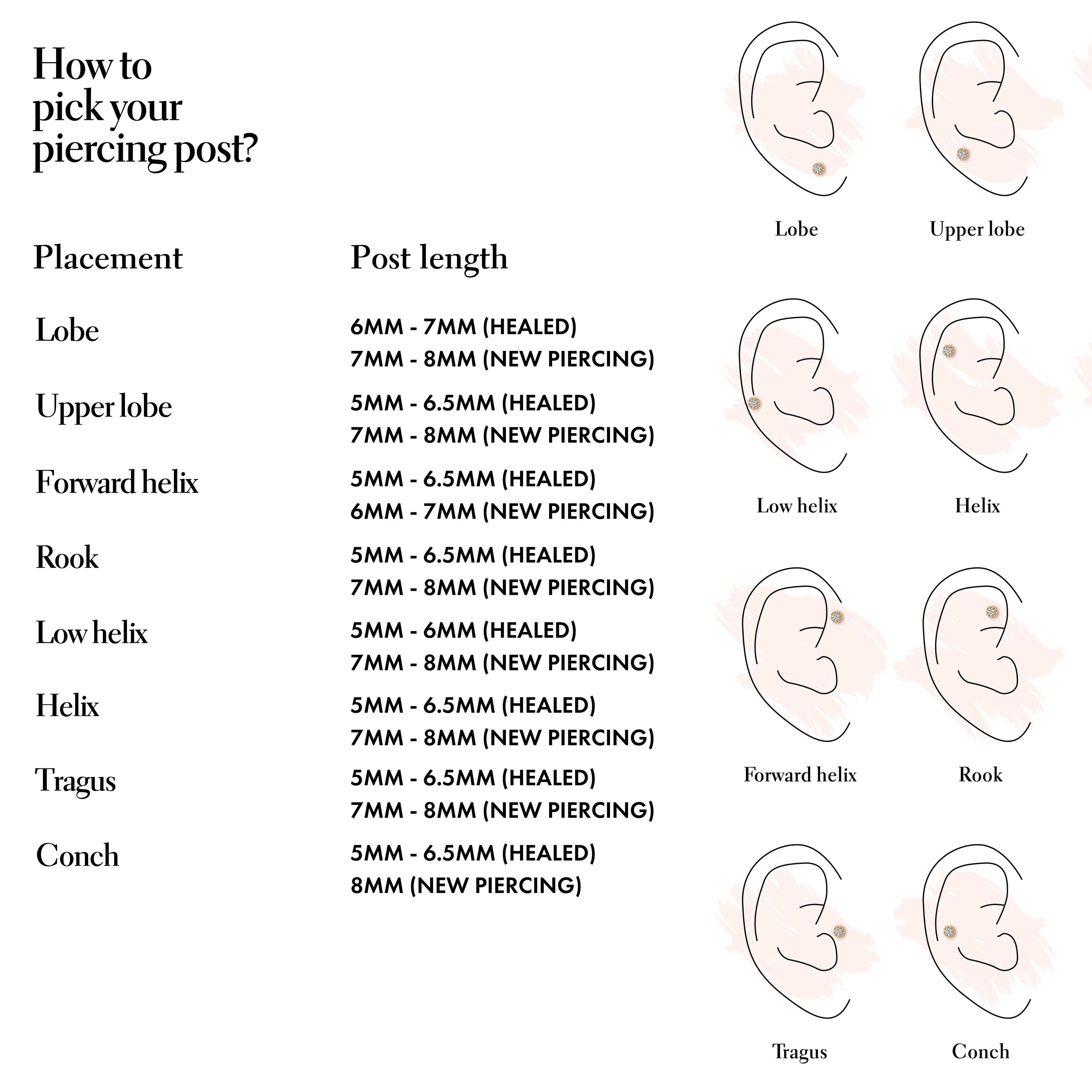 How to pick your piercing post?

| Placement | Post length |
|---|---|
| Lobe | 6MM - 7MM (HEALED) 7MM - 8MM (NEW PIERCING) |
| Upper lobe | 5MM - 6.5MM (HEALED) 7MM - 8MM (NEW PIERCING) |
| Forward helix | 5MM - 6.5MM (HEALED) 6MM - 7MM (NEW PIERCING) |
| Rook | 5MM - 6.5MM (HEALED) 7MM - 8MM (NEW PIERCING) |
| Low helix | 5MM - 6MM (HEALED) 7MM - 8MM (NEW PIERCING) |
| Helix | 5MM - 6.5MM (HEALED) 7MM - 8MM (NEW PIERCING) |
| Tragus | 5MM - 6.5MM (HEALED) 7MM - 8MM (NEW PIERCING) |
| Conch | 5MM - 6.5MM (HEALED) 8MM (NEW PIERCING) |

Lobe
Upper lobe
Low helix
Helix
Forward helix
Rook
Tragus
Conch