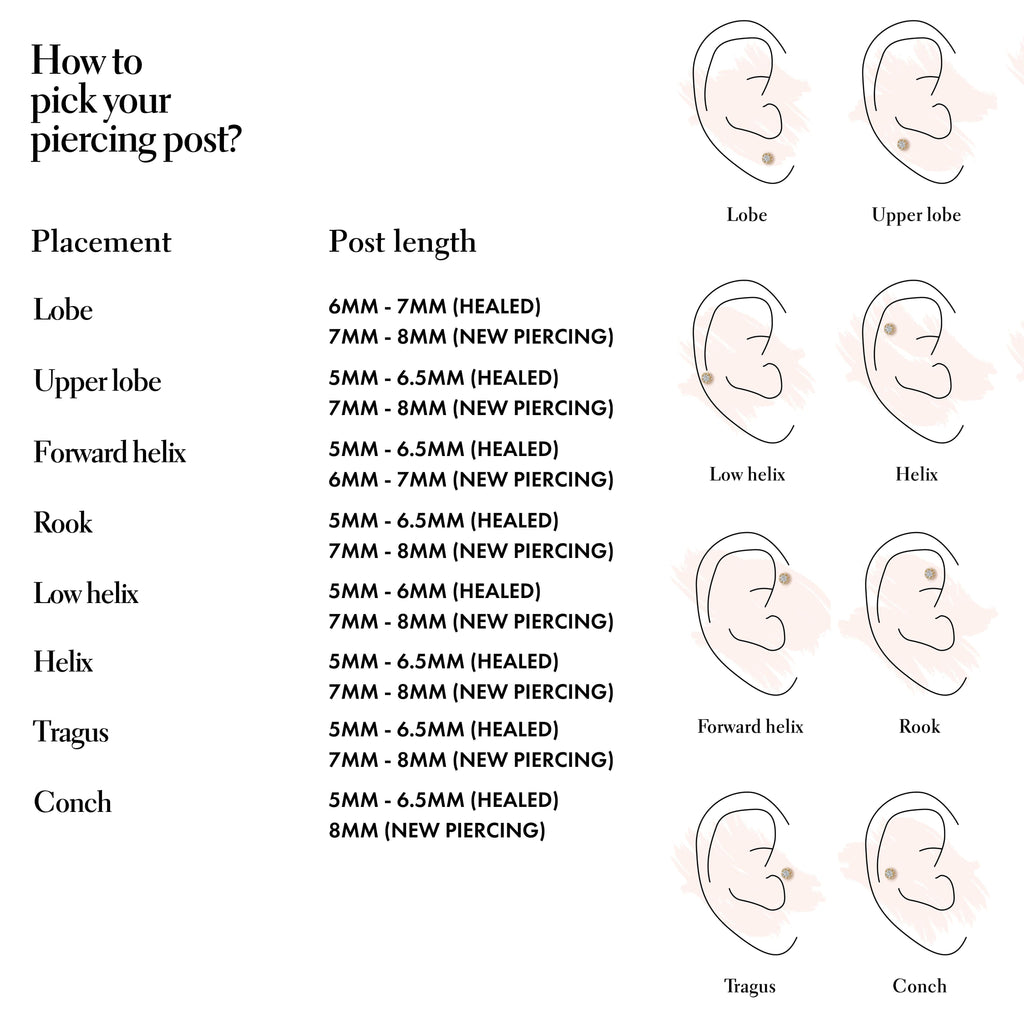 How to pick your piercing post?

| Placement | Post length |
|---|---|
| Lobe | 6MM - 7MM (HEALED) 7MM - 8MM (NEW PIERCING) |
| Upper lobe | 5MM - 6.5MM (HEALED) 7MM - 8MM (NEW PIERCING) |
| Forward helix | 5MM - 6.5MM (HEALED) 6MM - 7MM (NEW PIERCING) |
| Rook | 5MM - 6.5MM (HEALED) 7MM - 8MM (NEW PIERCING) |
| Low helix | 5MM - 6MM (HEALED) 7MM - 8MM (NEW PIERCING) |
| Helix | 5MM - 6.5MM (HEALED) 7MM - 8MM (NEW PIERCING) |
| Tragus | 5MM - 6.5MM (HEALED) 7MM - 8MM (NEW PIERCING) |
| Conch | 5MM - 6.5MM (HEALED) 8MM (NEW PIERCING) |

Lobe
Upper lobe
Low helix
Helix
Forward helix
Rook
Tragus
Conch